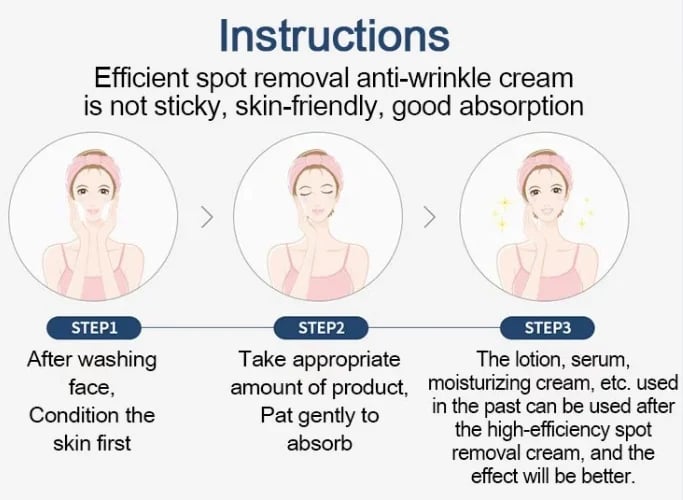 Instructions

Efficient spot removal anti-wrinkle cream is not sticky, skin-friendly, good absorption

STEP1

After washing face, Condition the skin first

STEP2

Take appropriate amount of product, Pat gently to absorb

STEP3

The lotion, serum, moisturizing cream, etc. used in the past can be used after the high-efficiency spot removal cream, and the effect will be better.